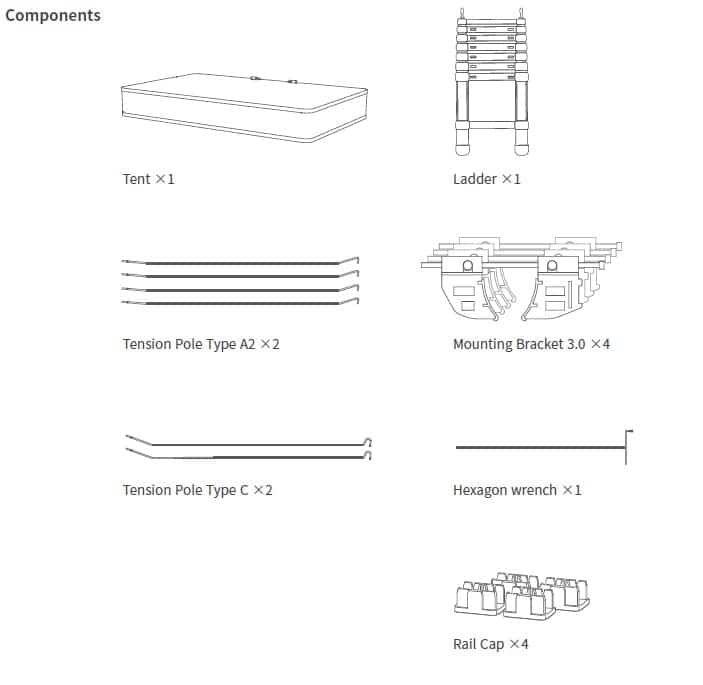 Components

Tent ×1

Ladder ×1

Tension Pole Type A2 ×2

Mounting Bracket 3.0 ×4

Tension Pole Type C ×2

Hexagon wrench ×1

Rail Cap ×4